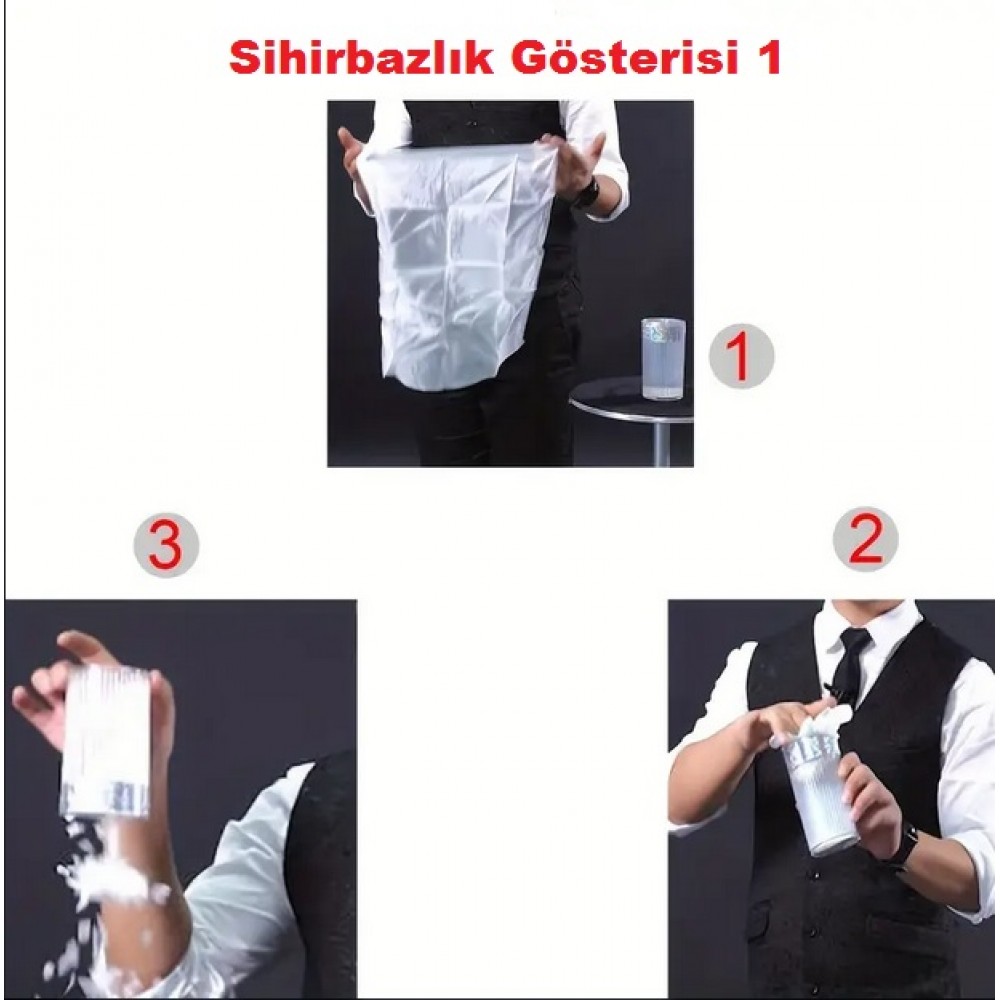 Sihirbazlık Gösterisi 1

1

3

2